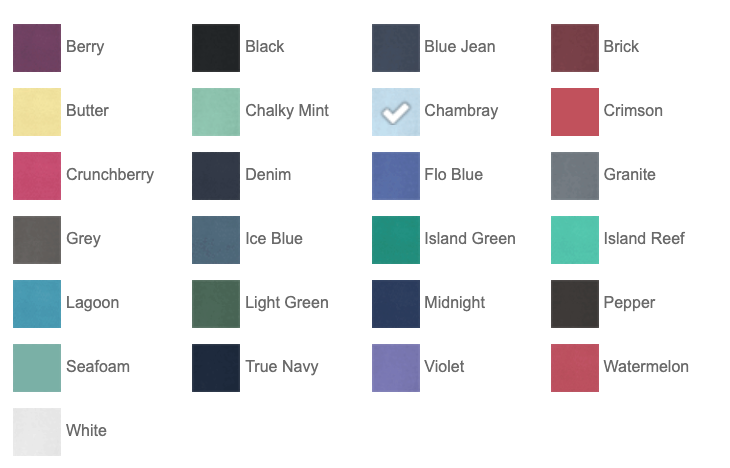 Berry
Black
Blue Jean
Brick
Butter
Chalky Mint
Chambray
Crimson
Crunchberry
Denim
Flo Blue
Granite
Grey
Ice Blue
Island Green
Island Reef
Lagoon
Light Green
Midnight
Pepper
Seafoam
True Navy
Violet
Watermelon
White